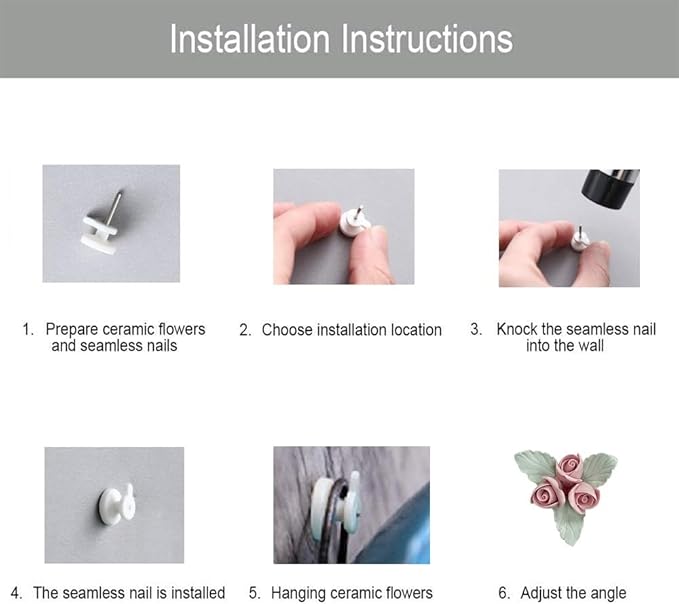 Installation Instructions

1. Prepare ceramic flowers and seamless nails

2. Choose installation location

3. Knock the seamless nail into the wall

4. The seamless nail is installed

5. Hanging ceramic flowers

6. Adjust the angle