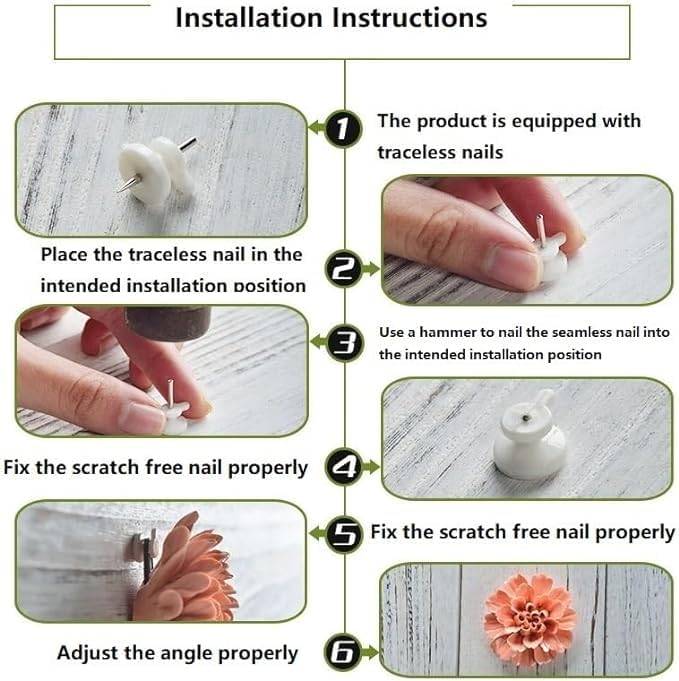 Installation Instructions

1

The product is equipped with traceless nails

Place the traceless nail in the intended installation position

2

3

Use a hammer to nail the seamless nail into the intended installation position

Fix the scratch free nail properly

4

5

Fix the scratch free nail properly

Adjust the angle properly

6